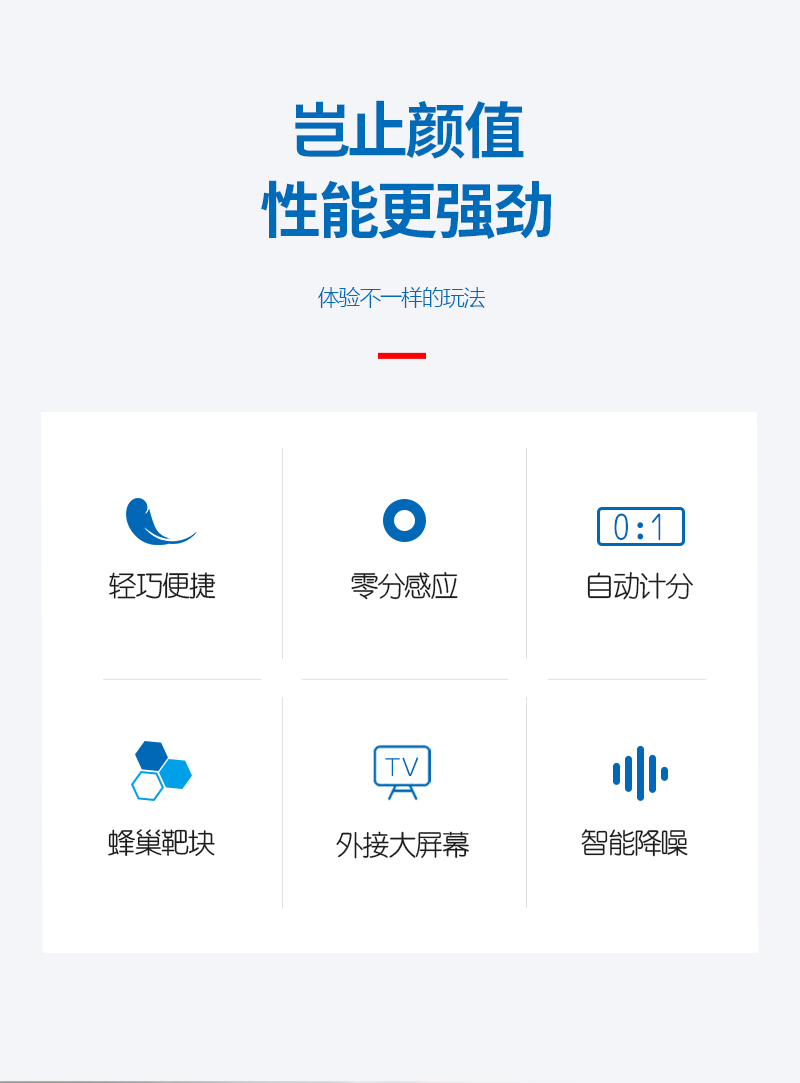 岂止颜值
性能更强劲

体验不一样的玩法

轻巧便捷

零分感应

0:1
自动计分

蜂巢靶块

TV
外接大屏幕

智能降噪